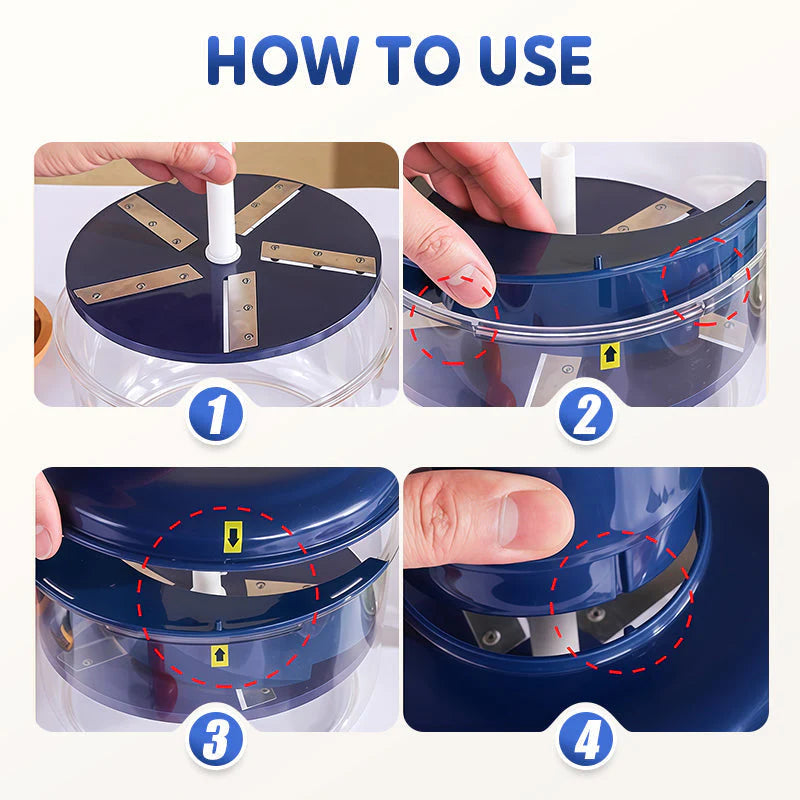 HOW TO USE

1

2

3

4