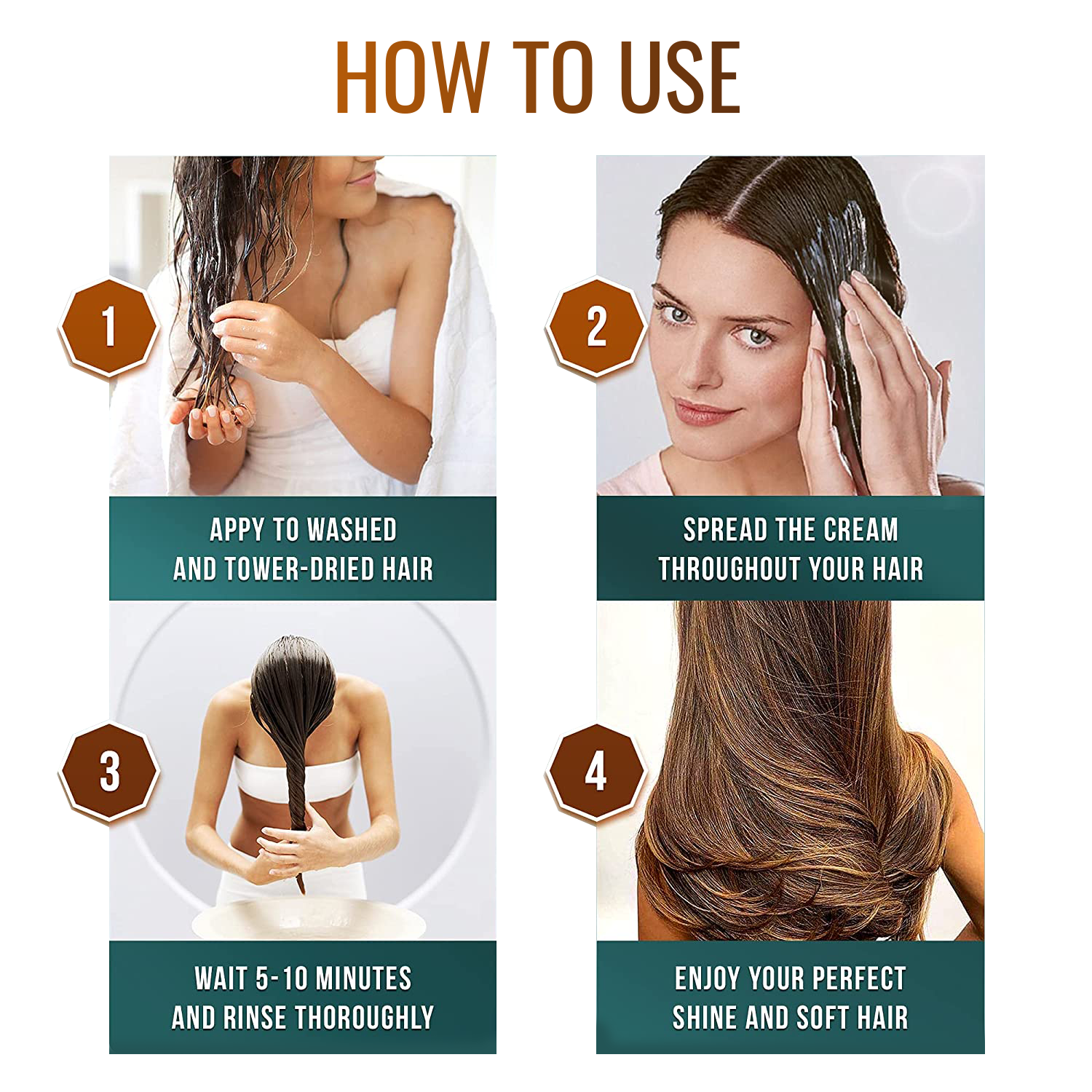 HOW TO USE

1

APPY TO WASHED AND TOWER-DRIED HAIR

2

SPREAD THE CREAM THROUGHOUT YOUR HAIR

3

WAIT 5-10 MINUTES AND RINSE THOROUGHLY

4

ENJOY YOUR PERFECT SHINE AND SOFT HAIR