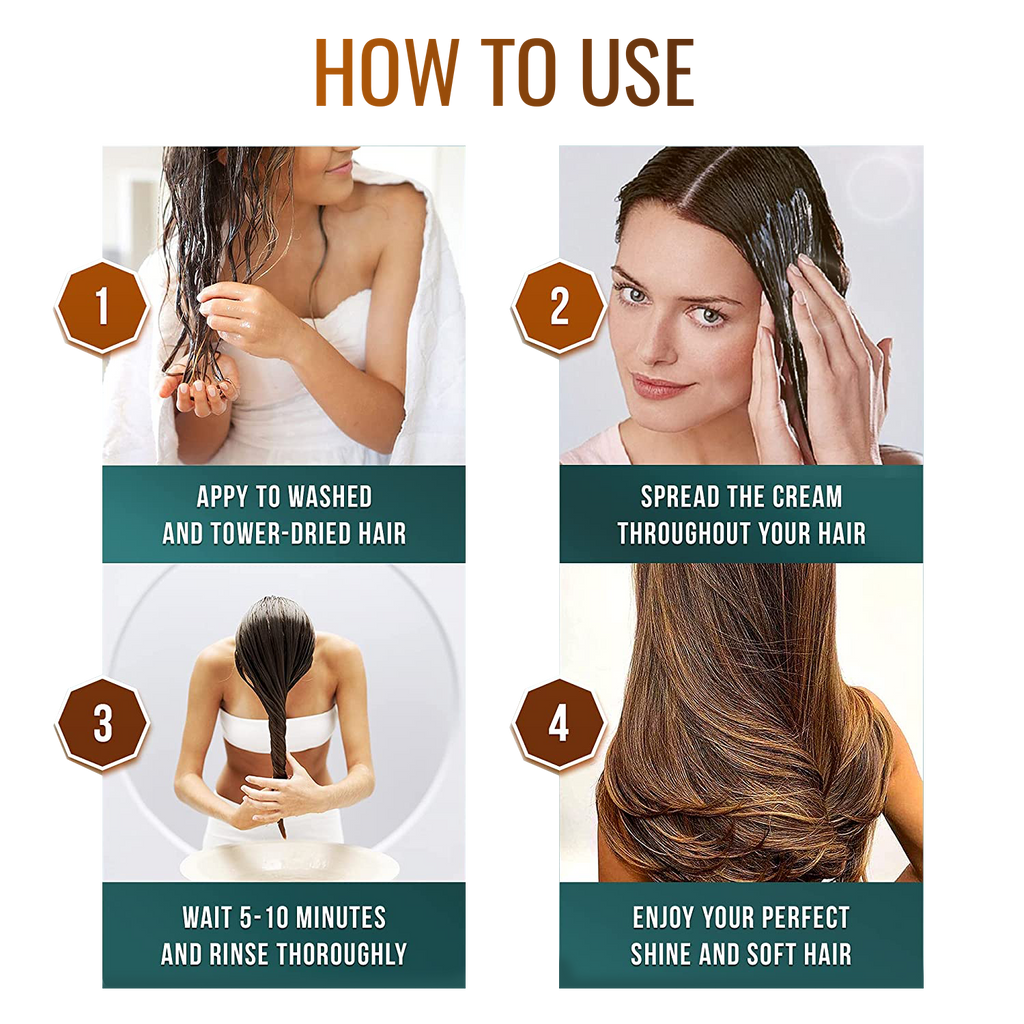 HOW TO USE

1

APPY TO WASHED AND TOWER-DRIED HAIR

2

SPREAD THE CREAM THROUGHOUT YOUR HAIR

3

WAIT 5-10 MINUTES AND RINSE THOROUGHLY

4

ENJOY YOUR PERFECT SHINE AND SOFT HAIR