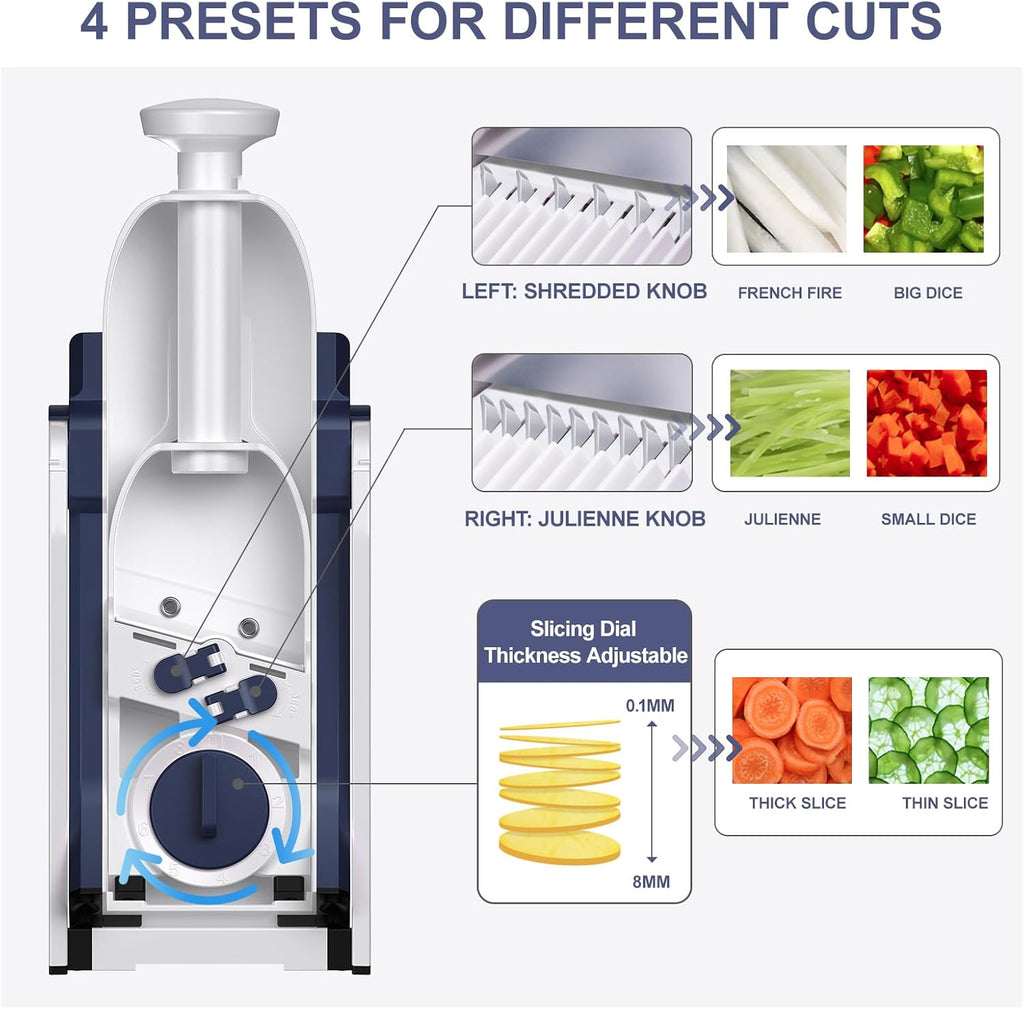 4 PRESETS FOR DIFFERENT CUTS

LEFT: SHREDDED KNOB

FRENCH FIRE

BIG DICE

RIGHT: JULIENNE KNOB

JULIENNE

SMALL DICE

Slicing Dial Thickness Adjustable

0.1MM

8MM

THICK SLICE

THIN SLICE